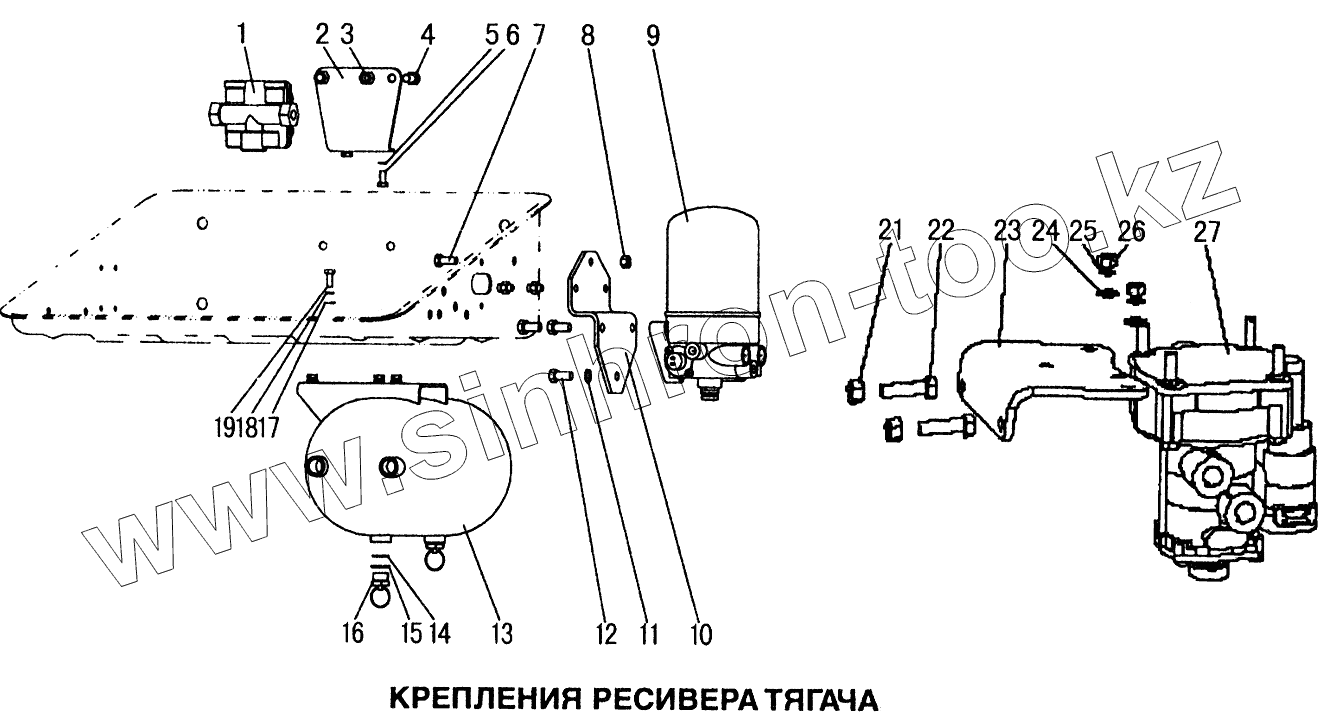 1 2 3 4 5 6 7 8 9

21 22 23 24 25 26 27

19 18 17

16 15 14 13 12 11 10

www.sinhron-too.kz

КРЕПЛЕНИЯ РЕСИВЕРА ТЯГАЧА