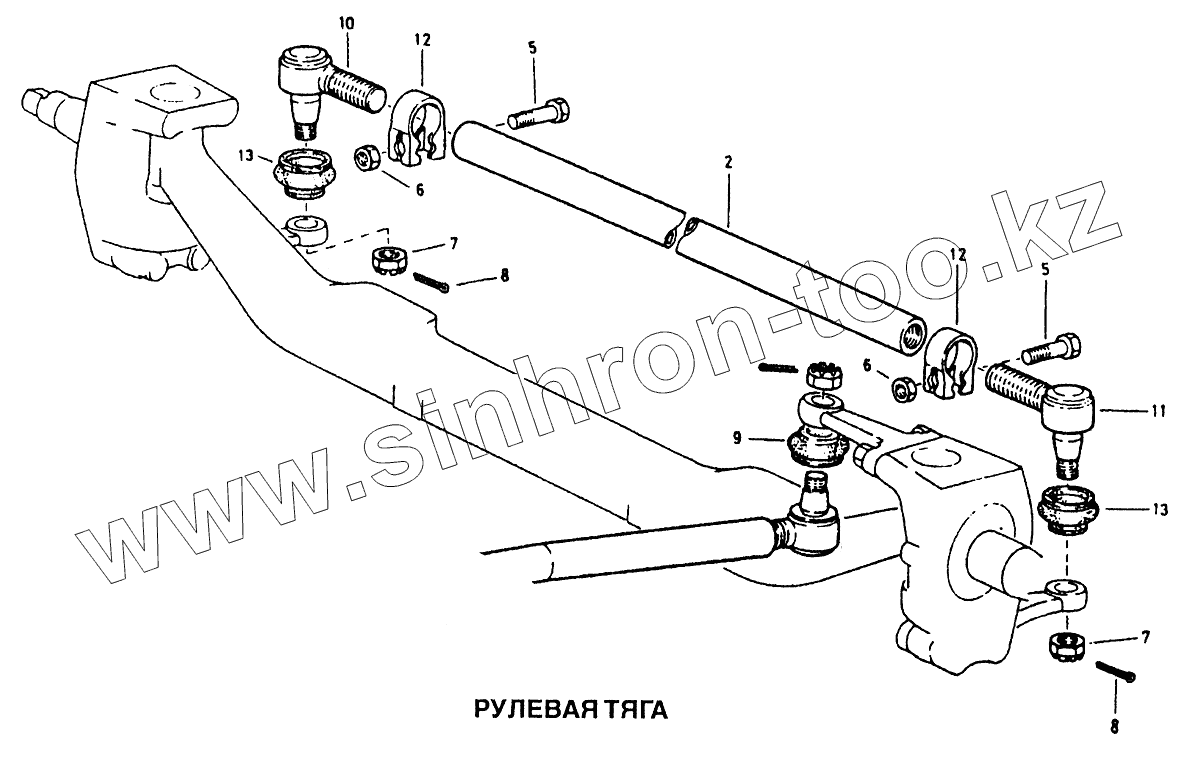 10
12
5
13
6
2
7
8
12
5
6
11
9
13
7
8

www.sinhron-too.kz

РУЛЕВАЯ ТЯГА