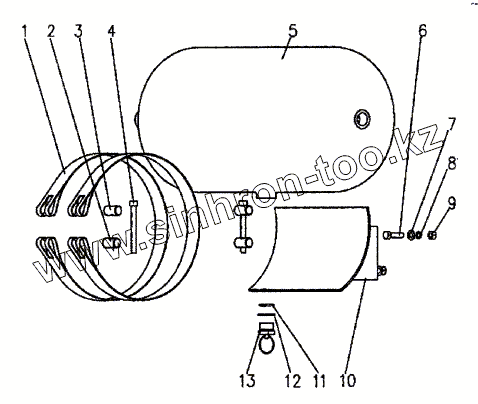 1 2 3 4 5 6 7 8 9
www.sinhron-too.kz
13 12 11 10