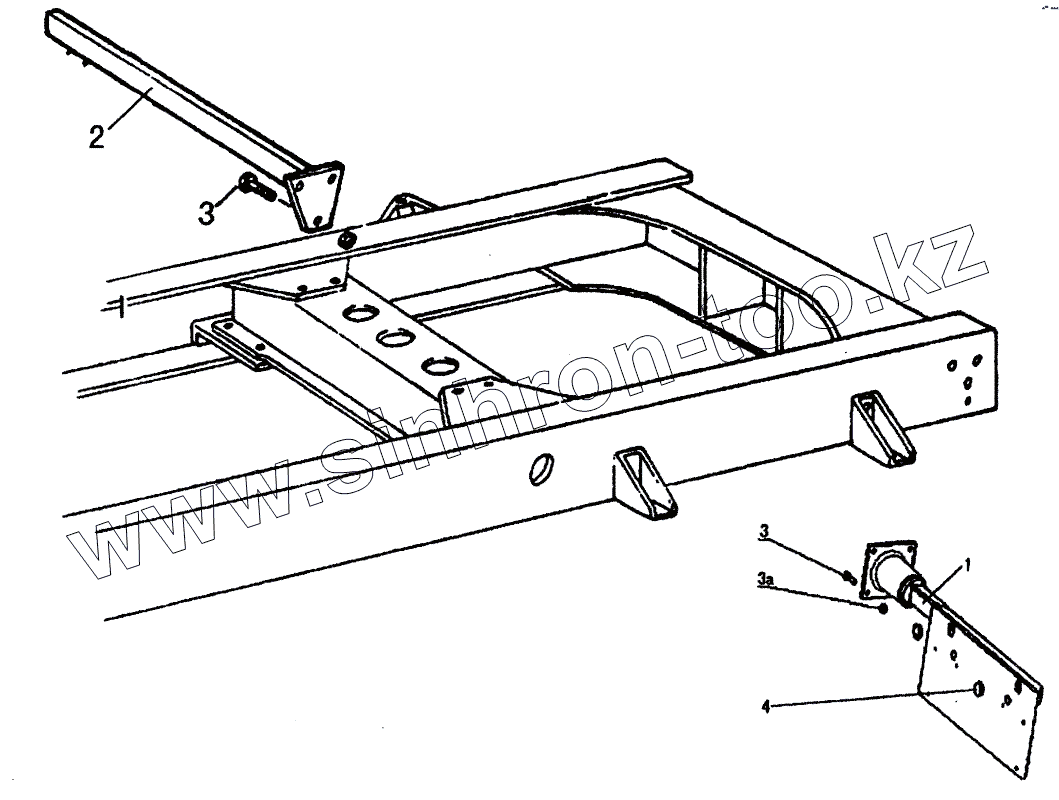 2
3
1
www.sinhron-too.kz
3
3a
1
4