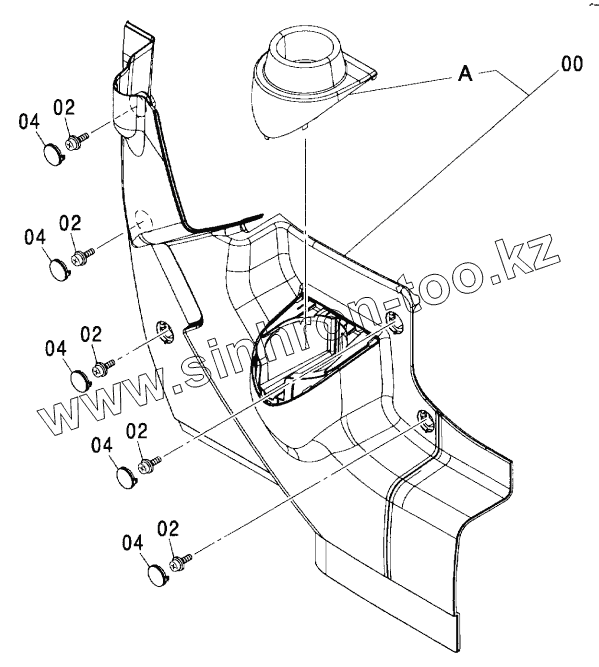 A
00
04
02
04
02
04
02
04
02
04
02
www.sinhron-too.kz