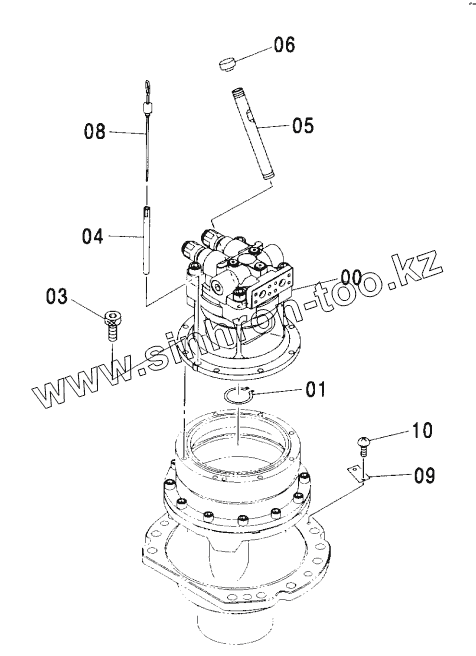 06
08
05
04
00
03
www.simhron-too.kz
01
10
09