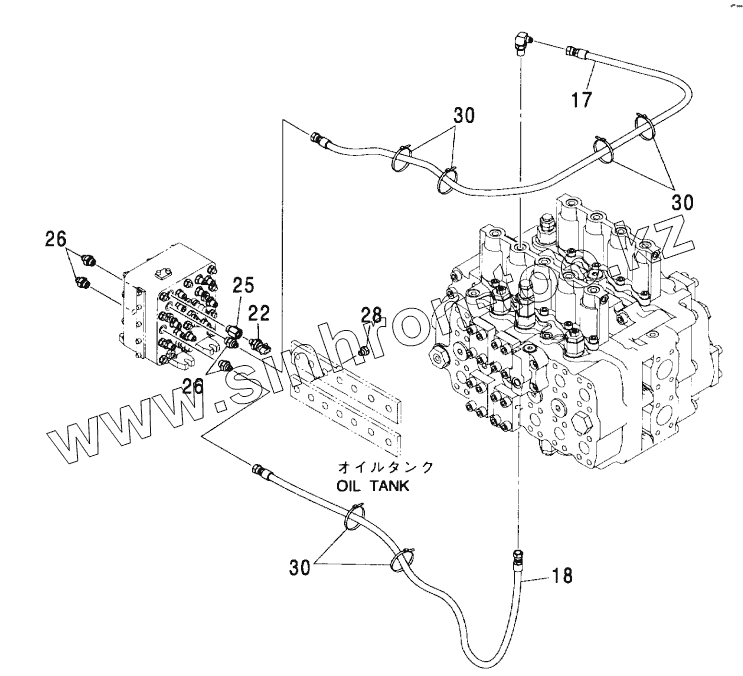 17

30

30

26

25

22

28

26

www.simhrom.kz

オイルタンク
OIL TANK

30

18