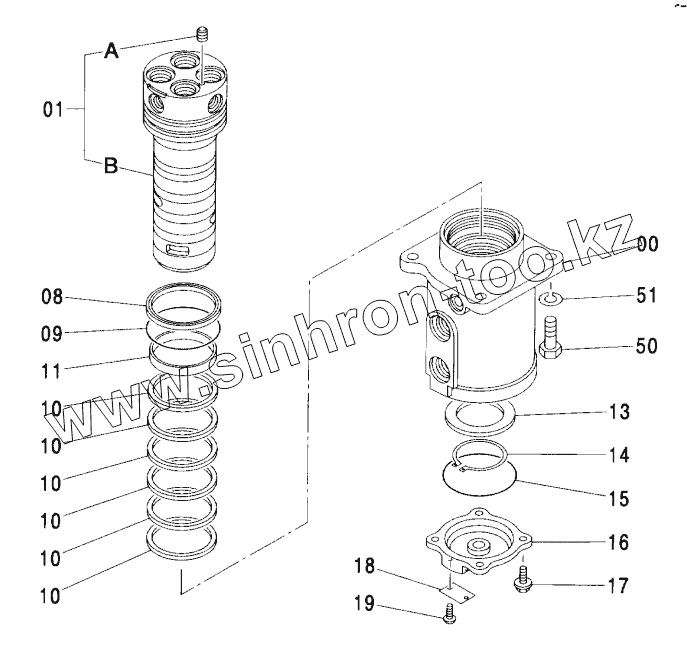 A
01
B
08
09
11
10
10
10
10
10
10
www.sinhron-too.kz
00
51
50
13
14
15
16
17
18
19