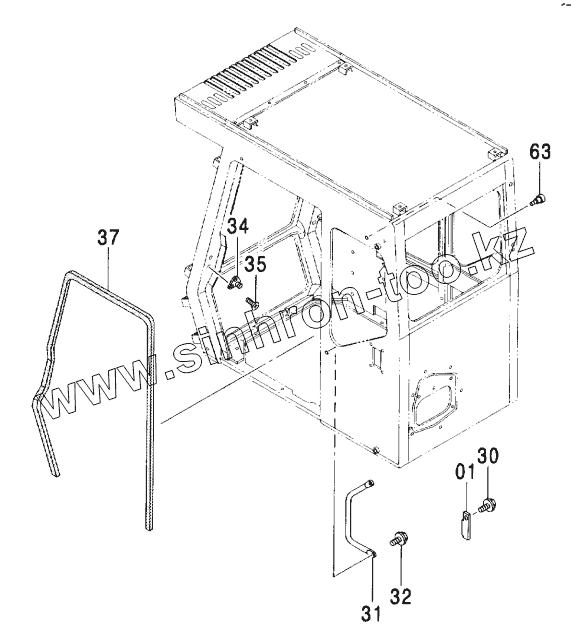 63
37
34
35
www.sinhron-too.kz
01
30
32
31