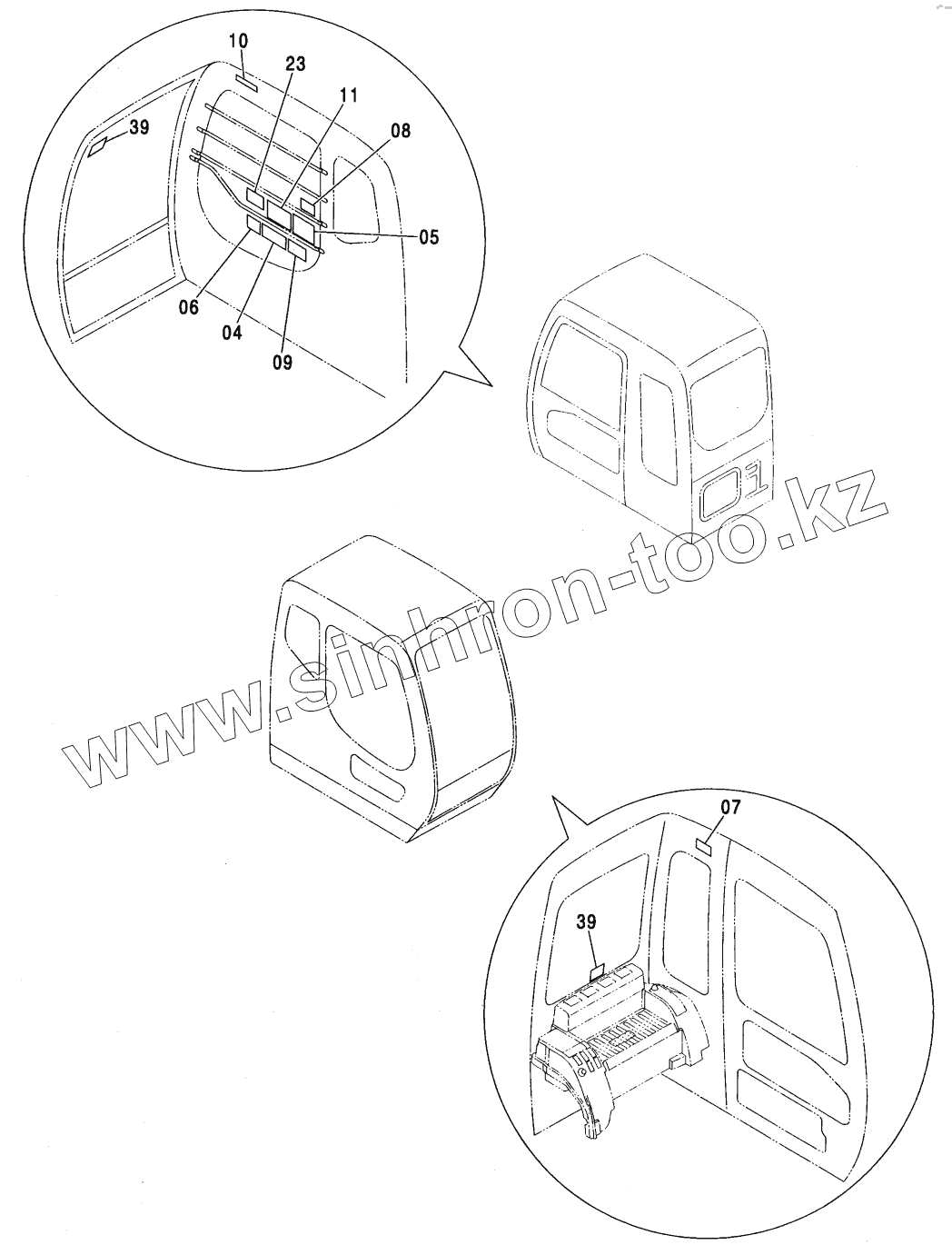 10
23
11
39
08
05
06
04
09
www.sinhron-too.kz
07
39