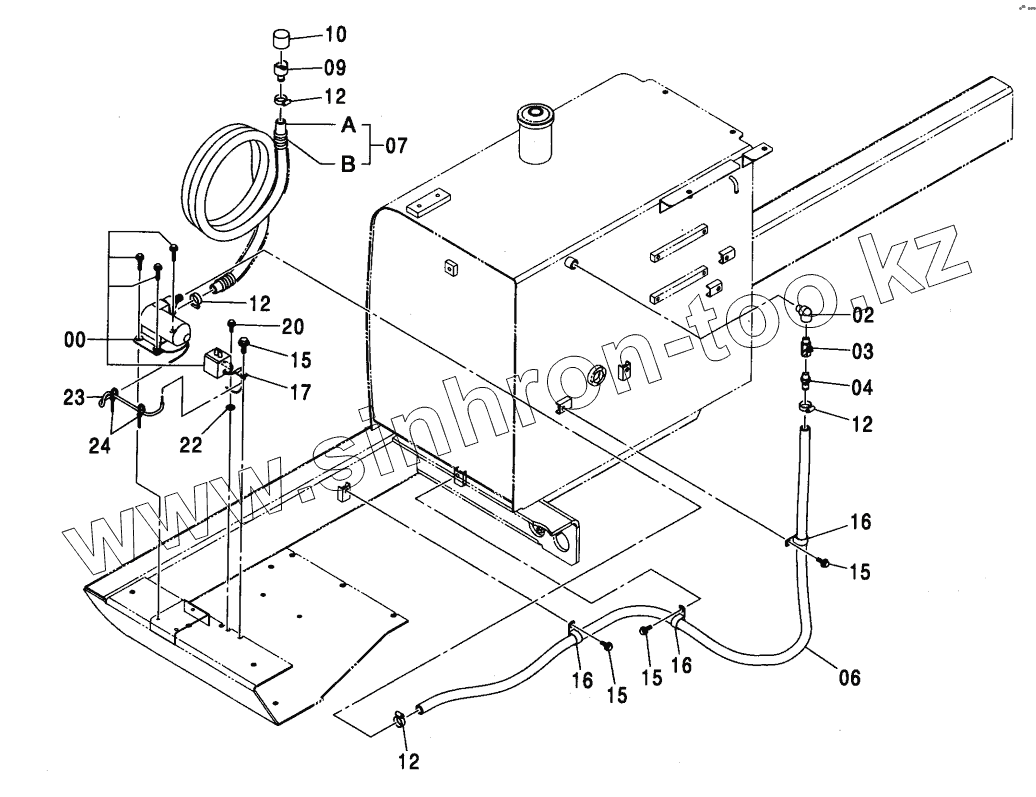 10
09
12
A
B
07
12
00
20
15
17
23
24
22
02
03
04
12
16
15
16
15
15
16
06
12
www.sinhron-too.kz