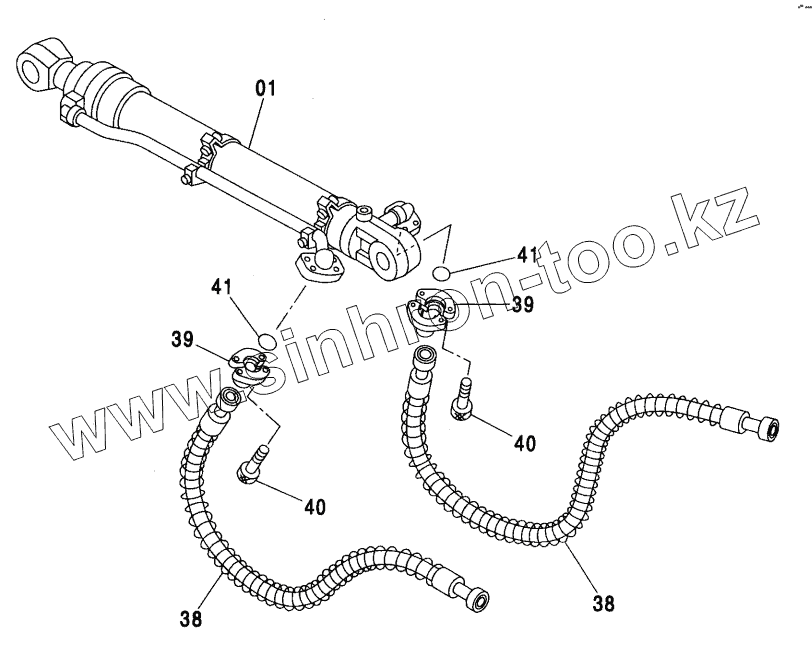 01

41

41

39

39

40

40

38

38

www.sinhron-too.kz