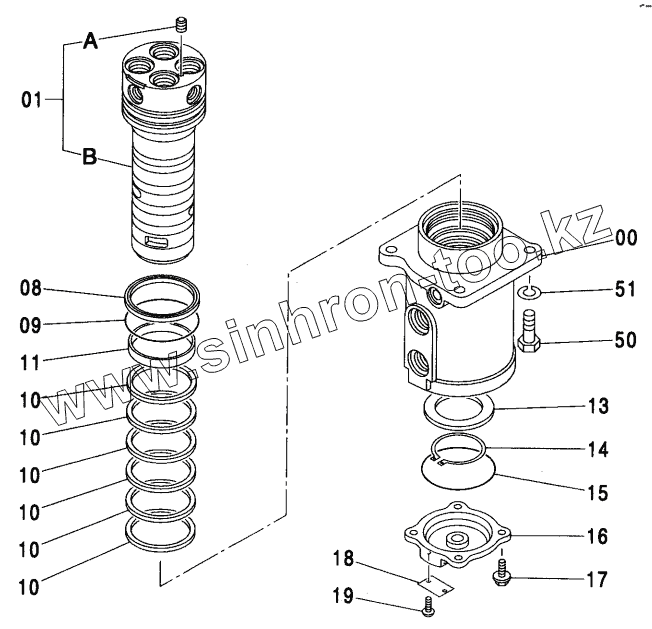 A
01
B
08
09
11
10
10
10
10
10
10
00
51
50
13
14
15
16
17
18
19
www.sinhron-too.kz