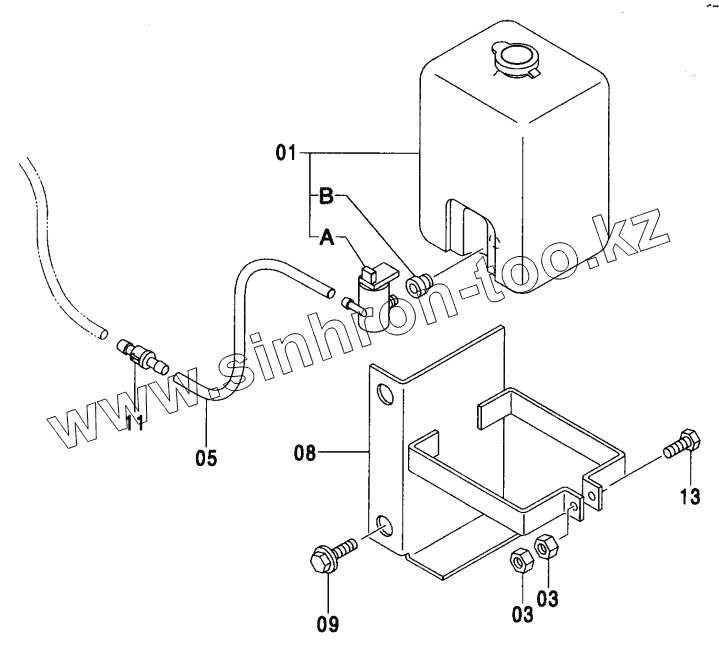 01
B
A
www.sinhron-too.kz
11
05
08
13
09
03
03