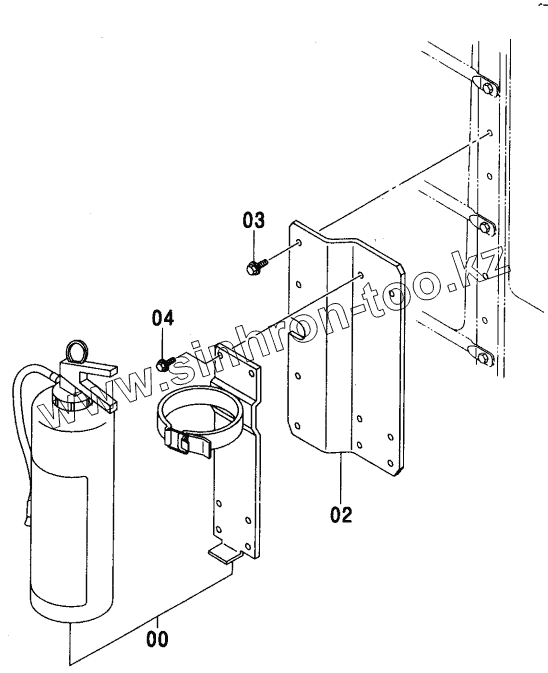 03

04

www.sinhron-too.kz

02

00