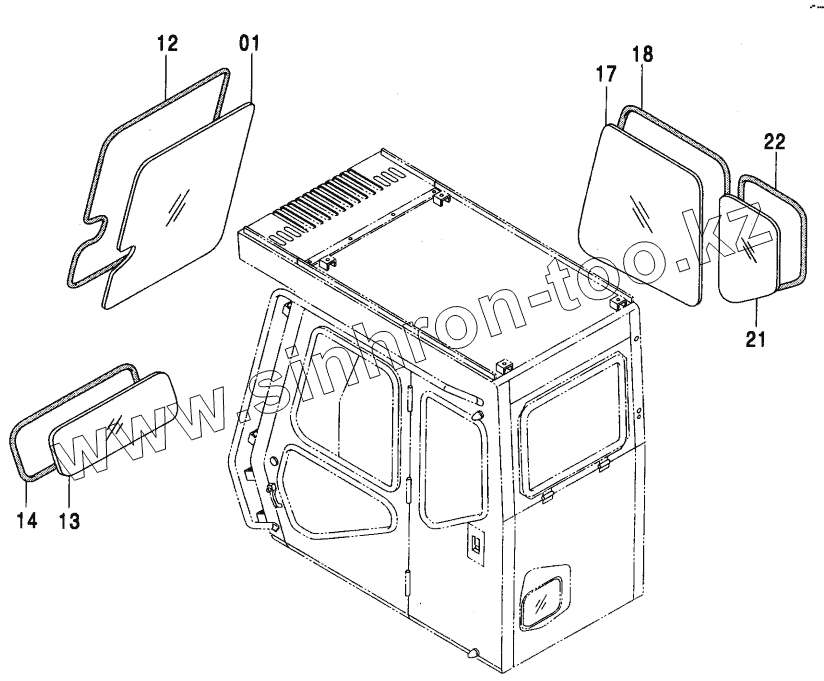 12
01
17
18
22
21
14
13
www.sinhron-too.kz