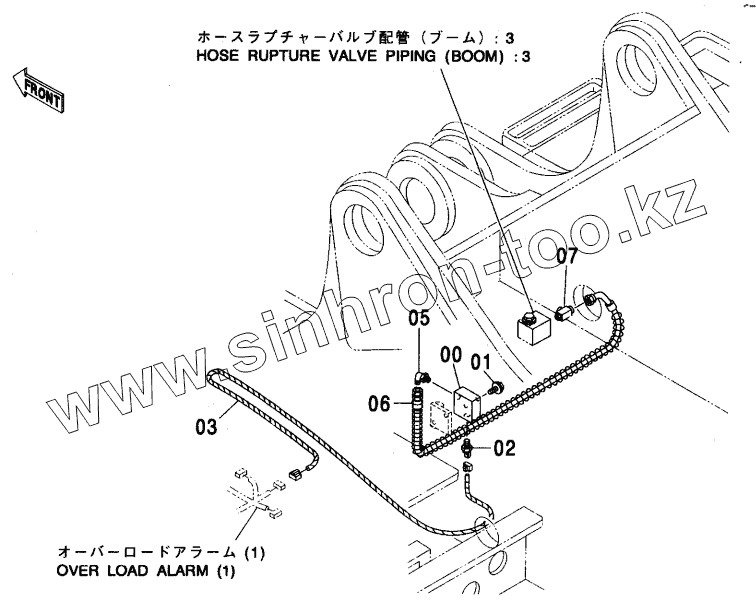 ホースラプチャーバルブ配管（ブーム）：3
HOSE RUPTURE VALVE PIPING (BOOM) : 3

FRONT

www.sinhron-too.kz

07

05

00

01

06

03

02

オーバーロードアラーム (1)
OVER LOAD ALARM (1)