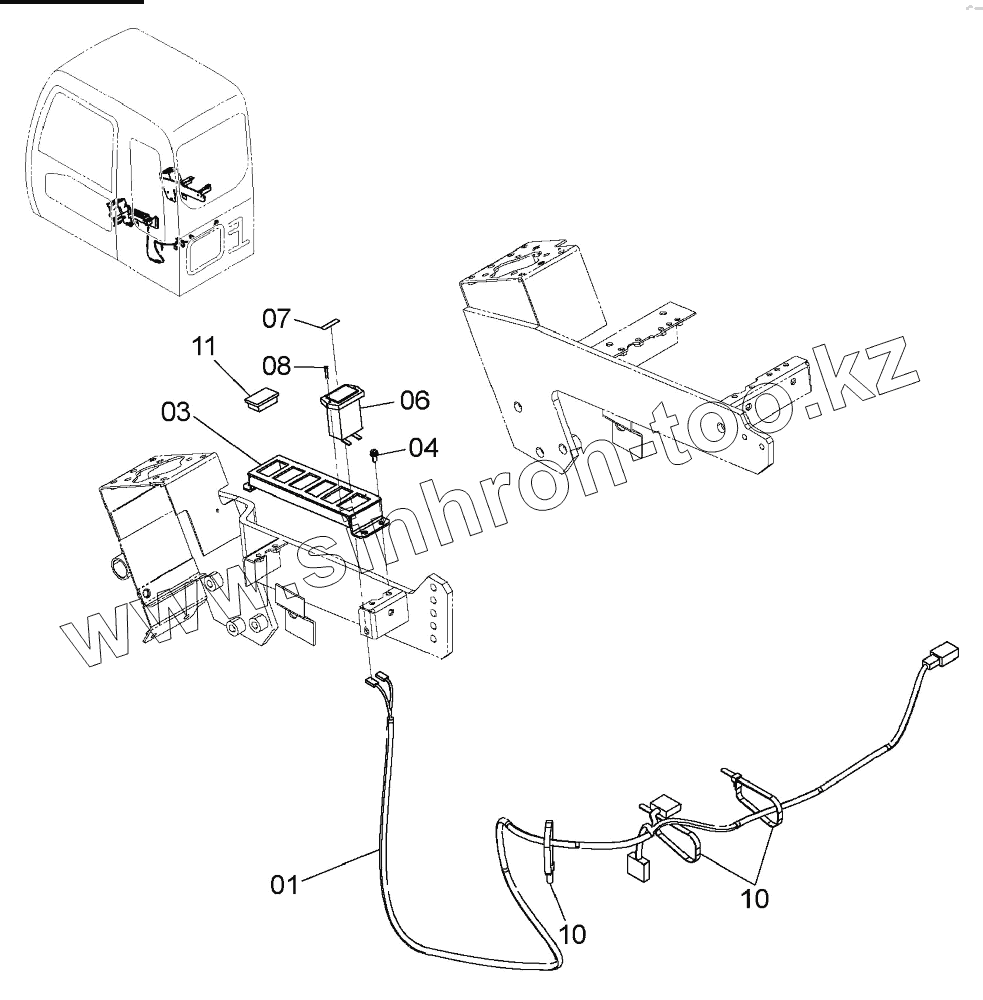 07
11
08
06
03
04
www.sinhron-too.kz
01
10
10