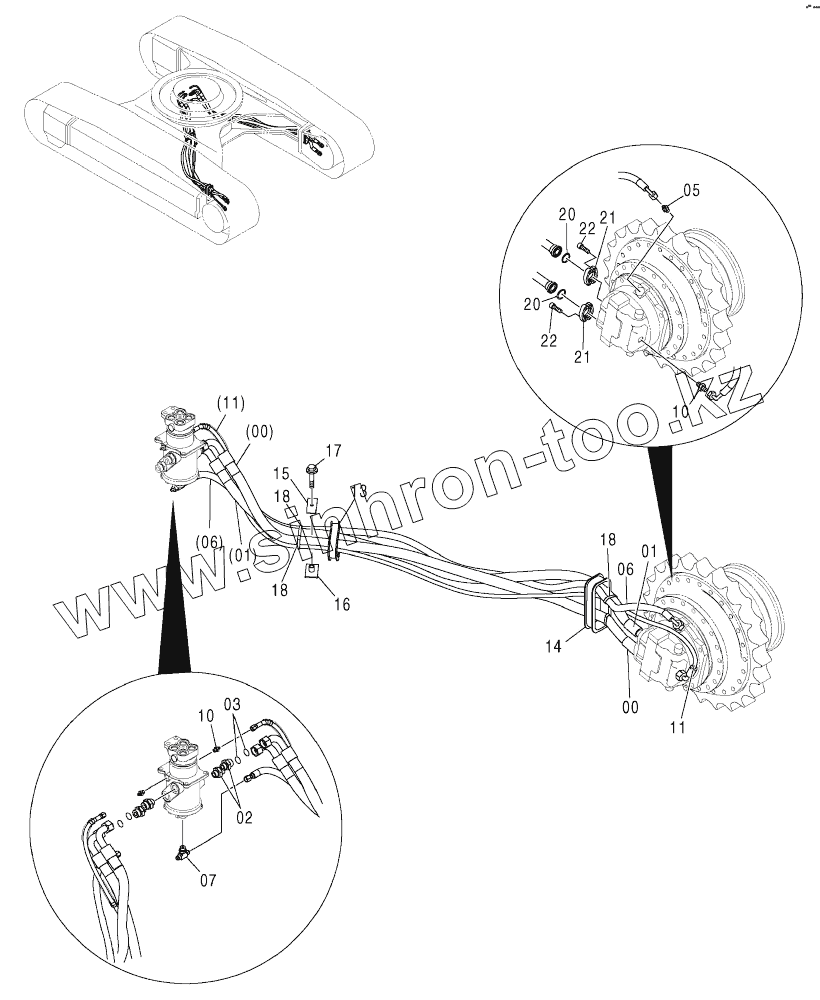 05
20
21
22
20
22
21
10
(11)
(00)
17
15
13
18
(06)
(01)
18
16
18
01
06
14
00
11
10
03
02
07
www.sinhron-too.kz