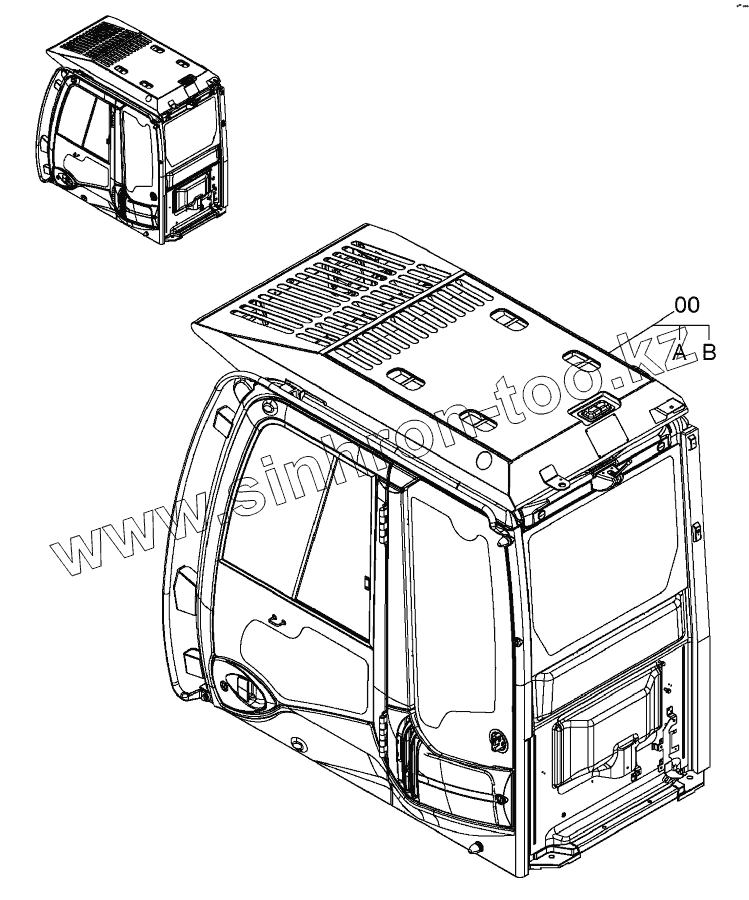 00
A B
www.sinkron-too.kz