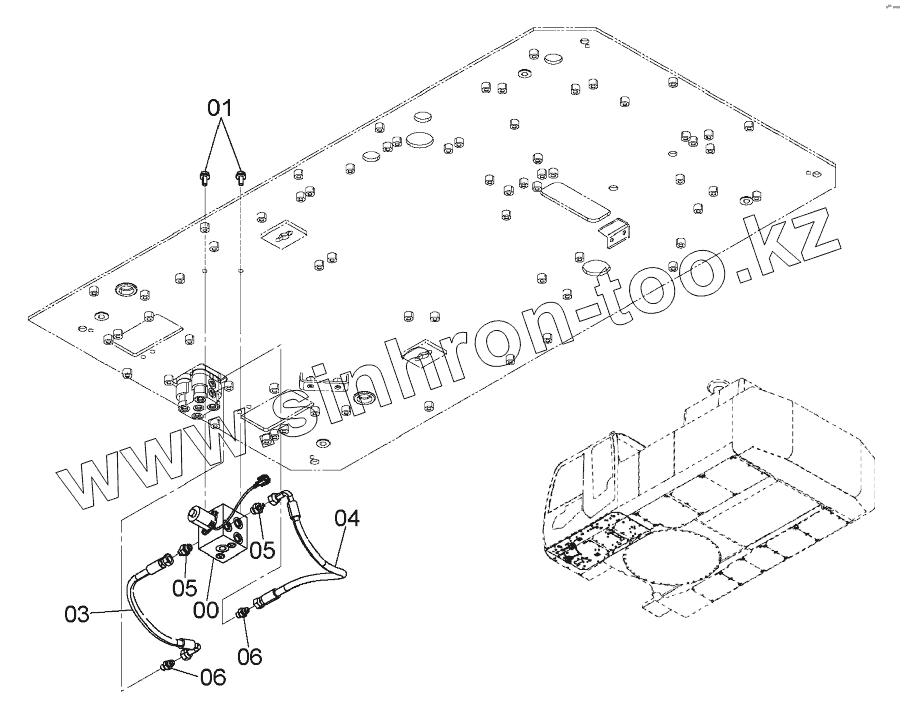 01
www.sinhron-too.kz
04
05
05
00
03
06
06