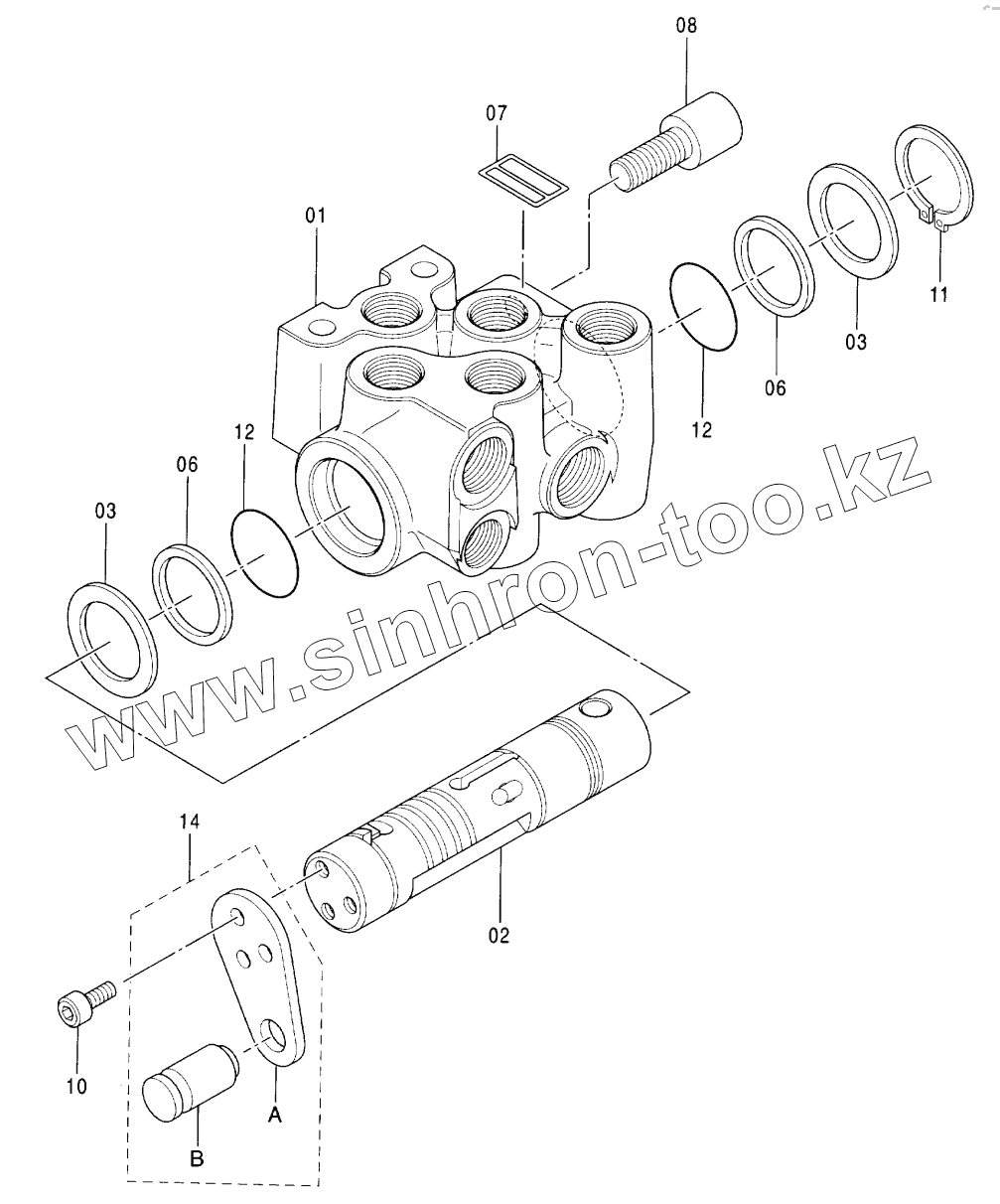 08
07
01
11
03
06
12
12
06
03
www.sinhron-too.kz
14
02
10
A
B