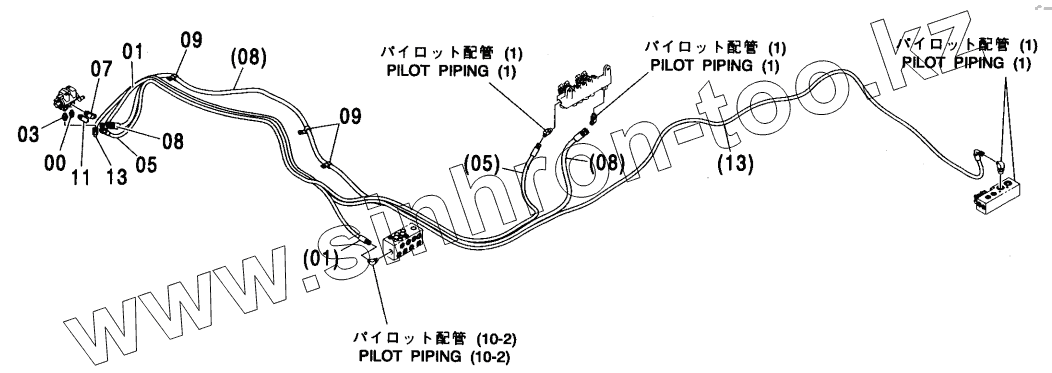 01
09
(08)
07
03
00
11
13
05
08
09
パイロット配管 (1)
PILOT PIPING (1)
パイロット配管 (1)
PILOT PIPING (1)
パイロット配管 (1)
PILOT PIPING (1)
(05)
(08)
(13)
(01)
パイロット配管 (10-2)
PILOT PIPING (10-2)
www.sinhron-too.kz