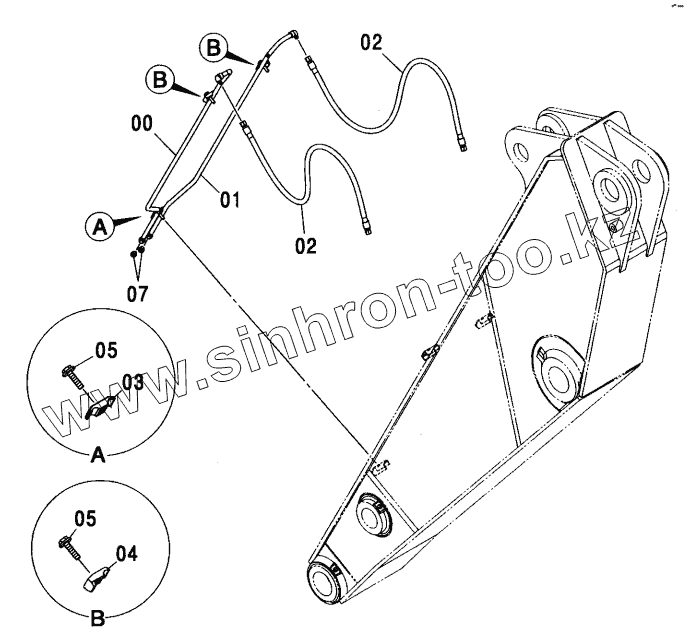 B
B
02
00
01
A
02
07
www.sinhron-too.kz
05
03
A
05
04
B