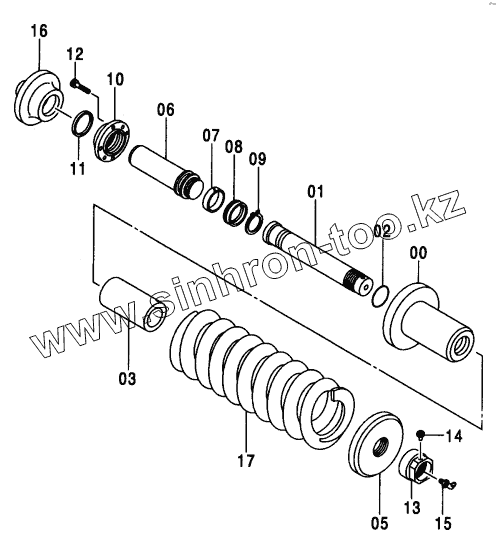 16
12
10
06
07
08
09
11
01
02
00
www.sinhron-too.kz
03
17
14
05
13
15