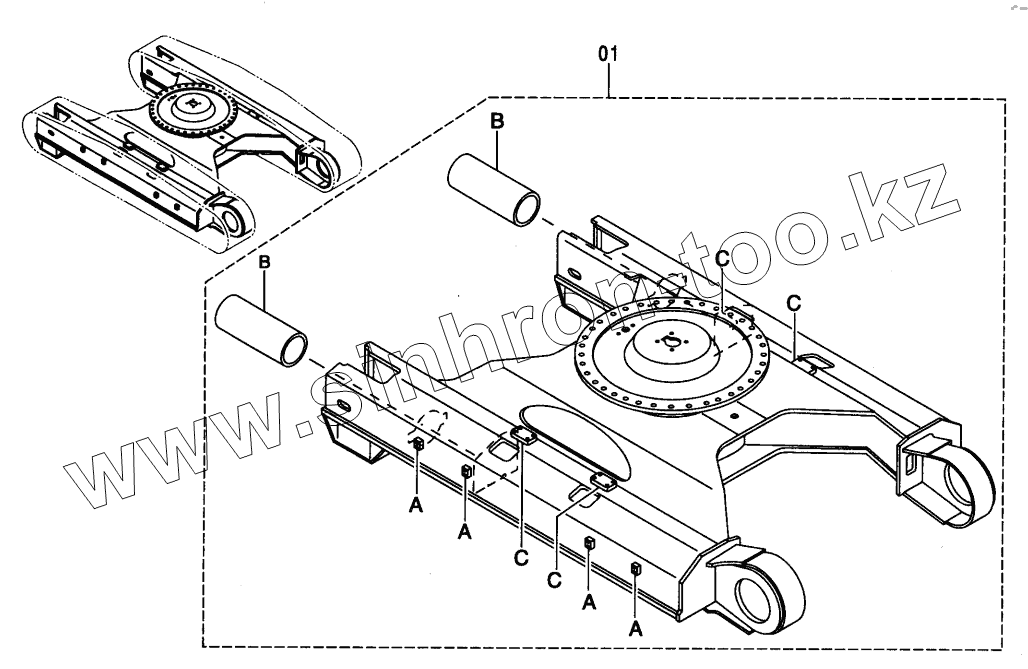 01

B

B

C

C

A

A

C

C

A

A

www.sinhron-too.kz