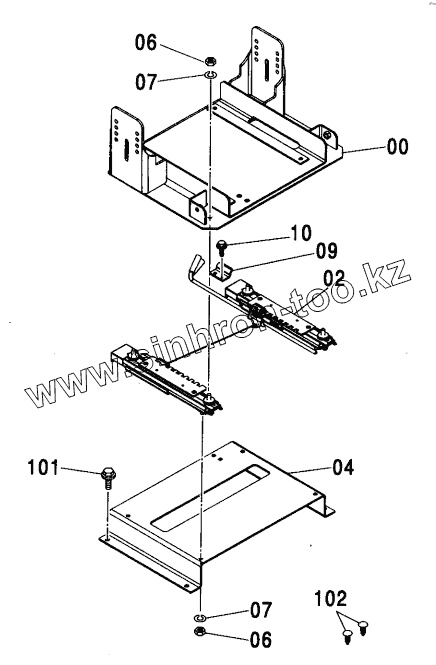 06
07
00
10
09
02
www.sinhron-too.kz
101
04
07
06
102