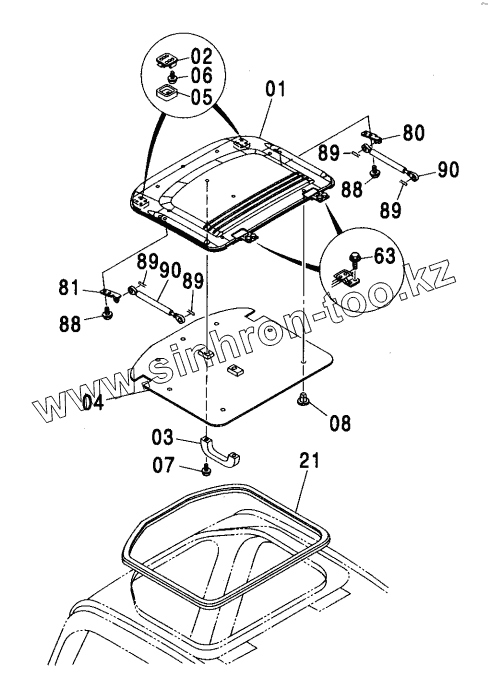 02
06
05
01
80
89
90
88
89
63
81
89
90
89
88
www.sinhron-too.kz
04
08
03
07
21