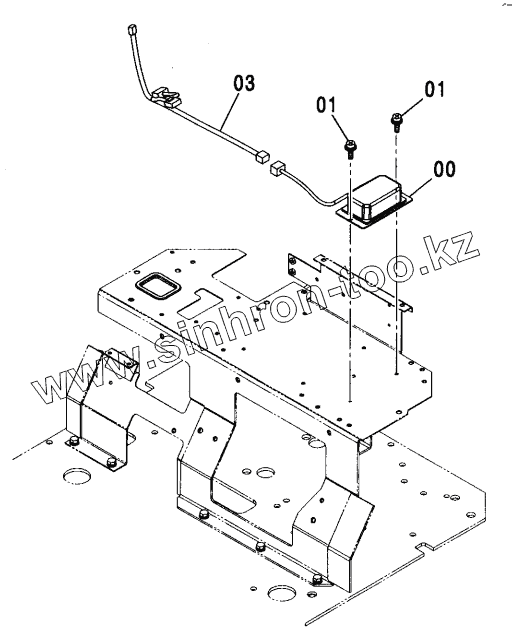 03
01
01
00
www.sinhron-too.kz