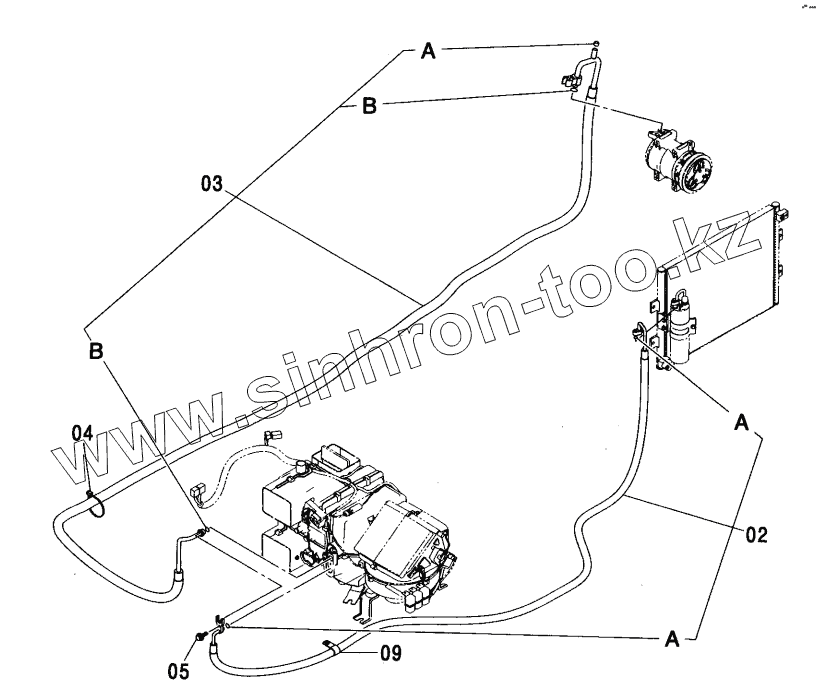 A
B
03
www.sinhron-too.kz
B
04
A
02
A
05
09