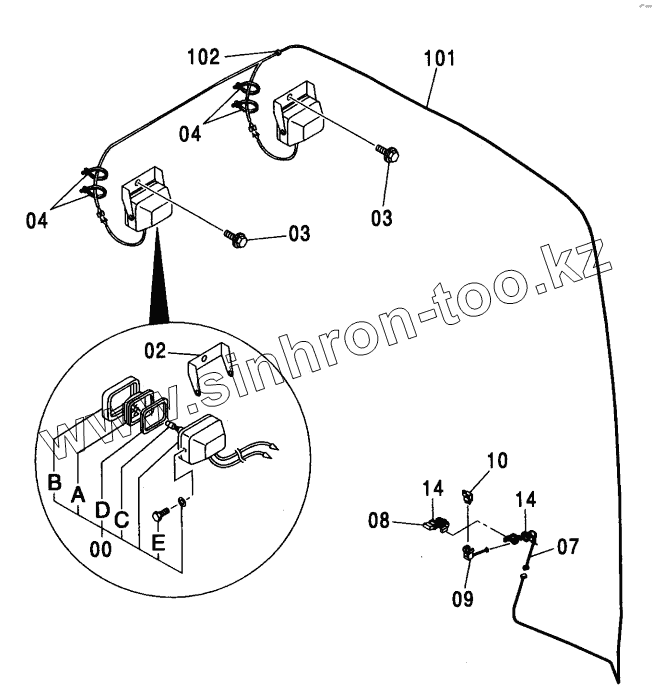 102
101
04
04
03
03
www.sinhron-too.kz
02
B
A
D
C
00
E
10
14
14
08
07
09