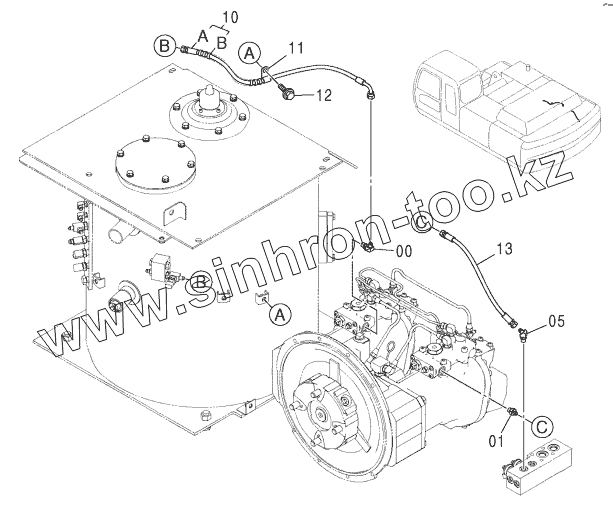 10
A
B
B
A
11
12
www.sinhron-too.kz
C
00
13
B
A
05
01
C