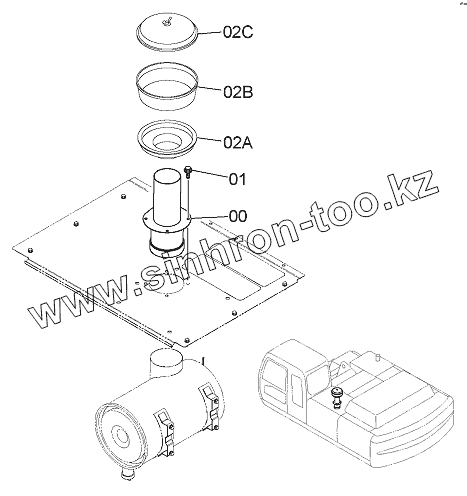 02C

02B

02A

01

00

www.sinhron-too.kz