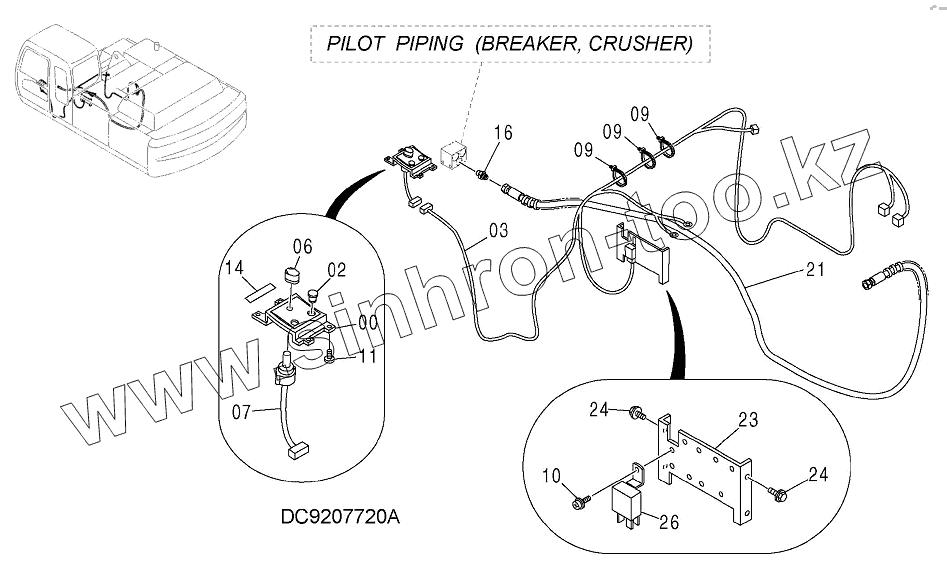 PILOT PIPING (BREAKER, CRUSHER)

16
09
09
09
03
21
06
14
02
00
11
07
24
23
10
24
26

DC9207720A

www.sinhron-too.kz