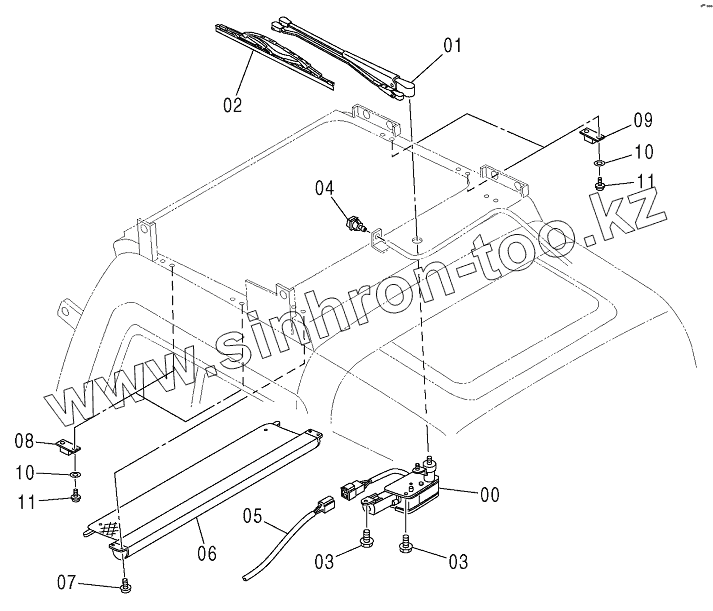 01
02
09
10
11
04
www.sinhron-too.kz
08
10
11
00
05
06
03
03
07