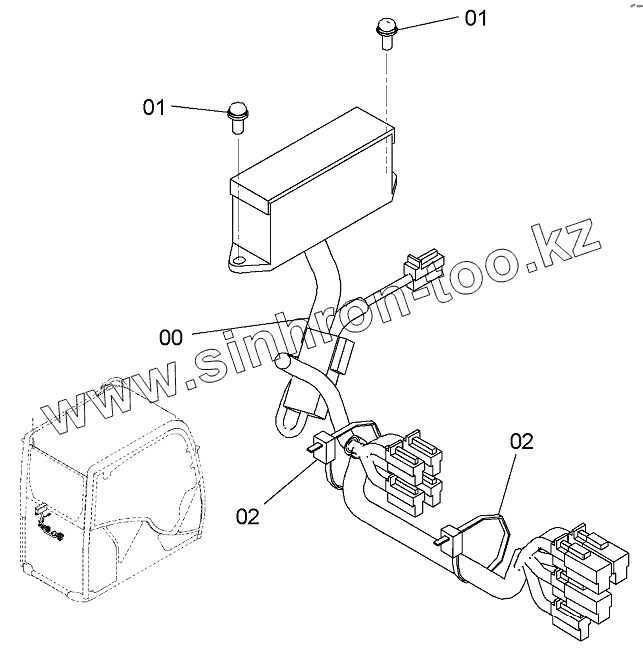 01

01

www.sinhron-too.kz

00

02

02