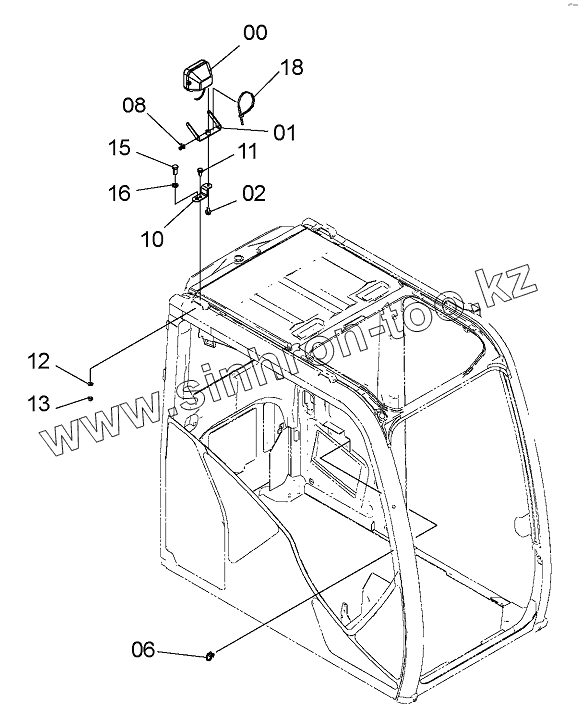 00
18
08
01
15
11
16
02
10
12
13
06
www.sinnon-too.kz