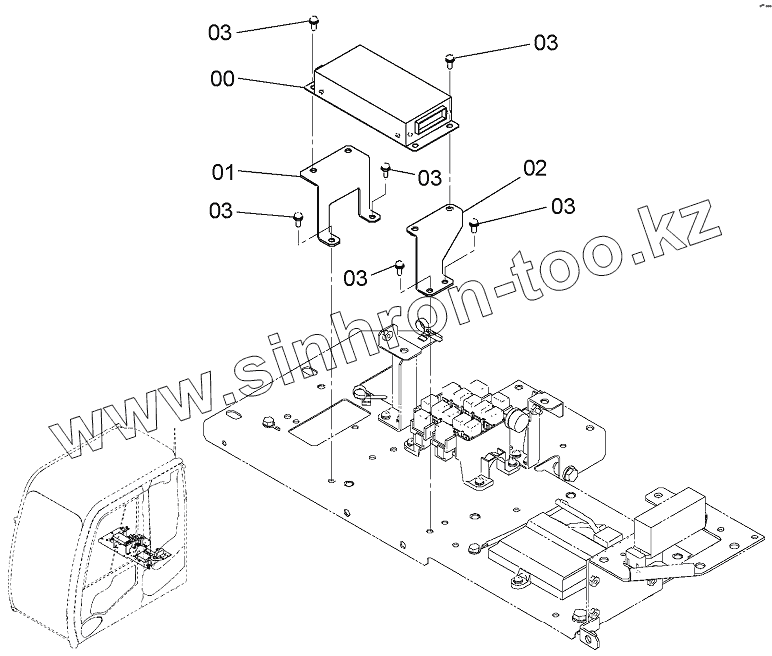 03
03
00
01
03
02
03
03
03
www.sinhron-too.kz