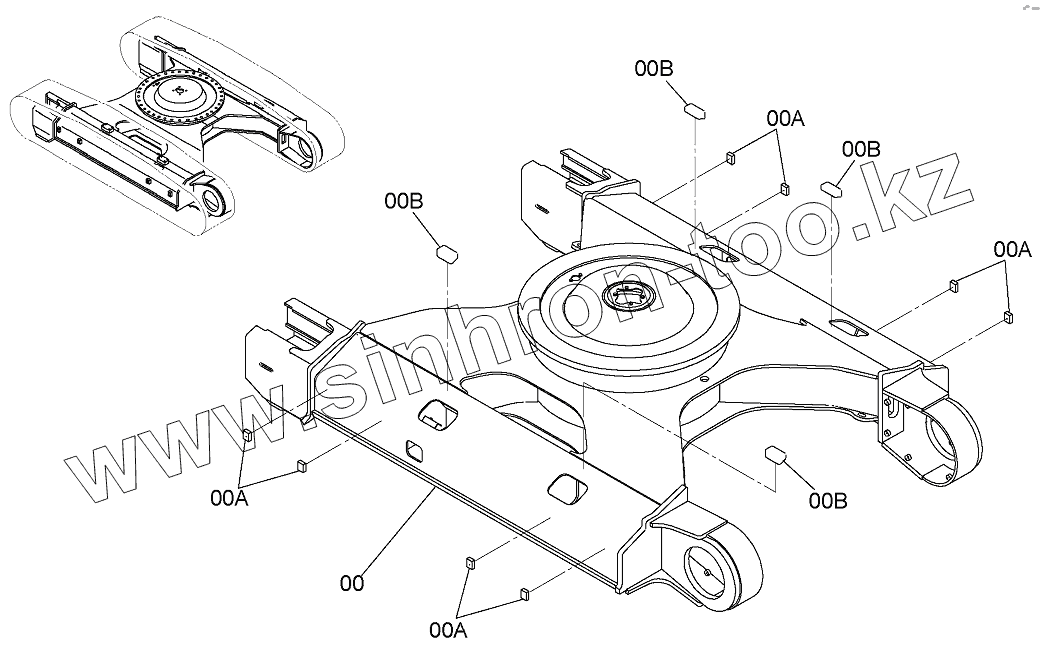 00B
00A
00B
00B
00A
www.sinhron-too.kz
00A
00B
00
00A