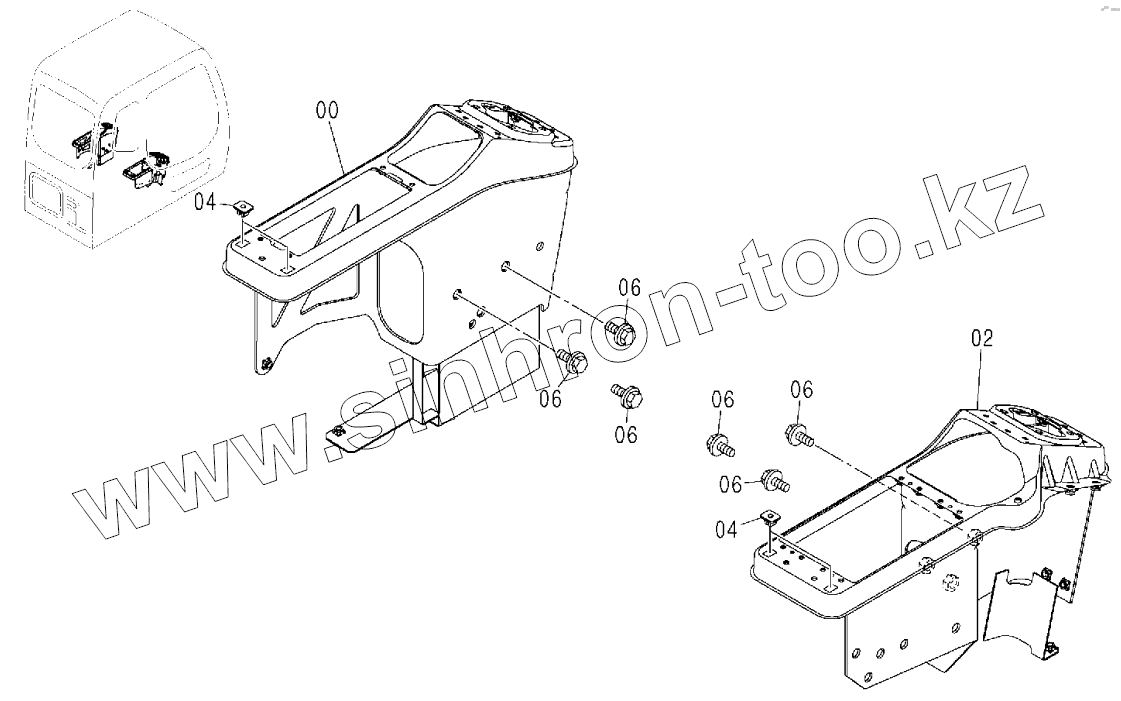 00

04

06

06

06

www.sinhron-too.kz

02

06

06

06

04