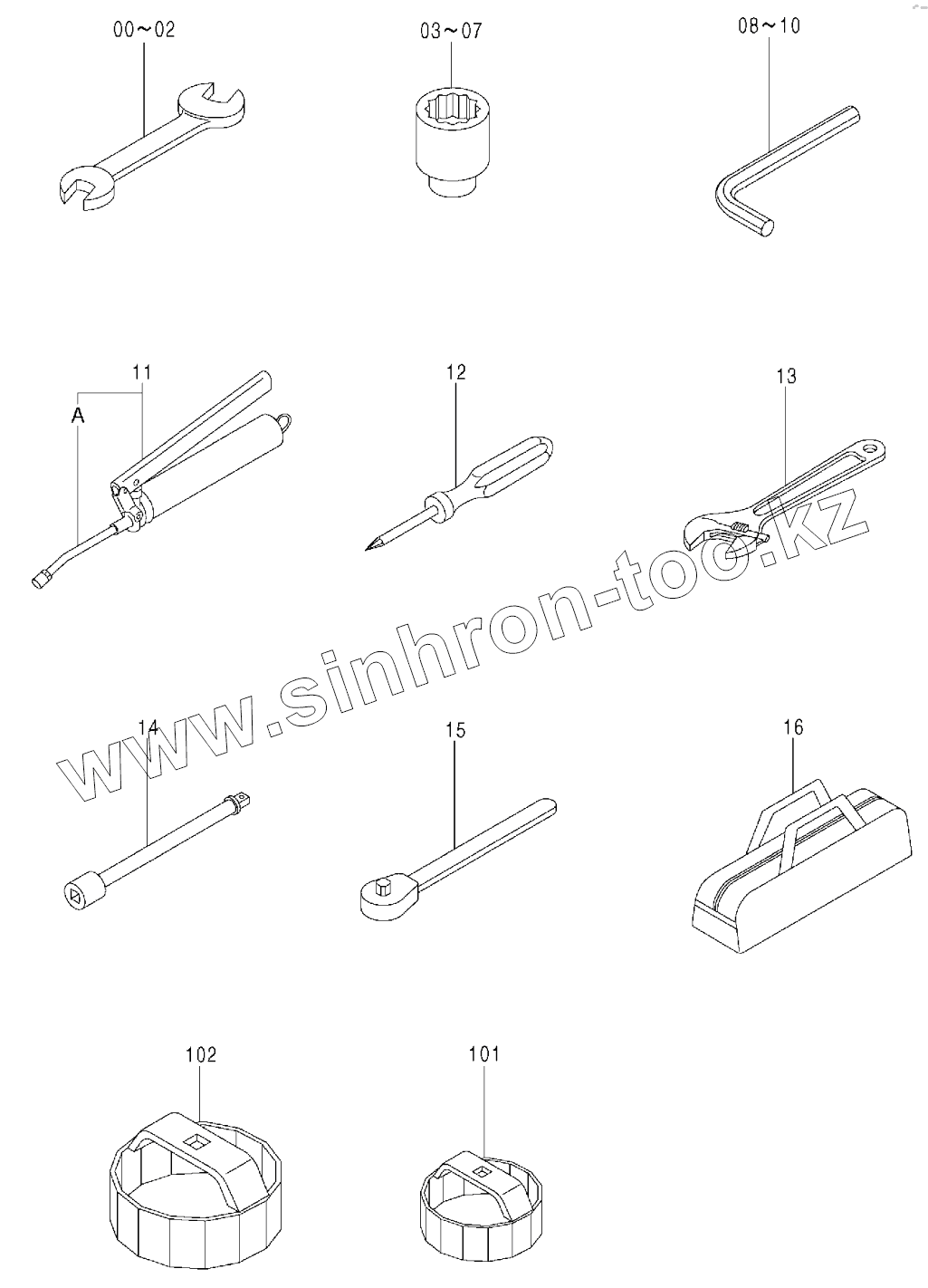 00～02
03～07
08～10
11
A
12
13
www.sinhron-too.kz
14
15
16
102
101