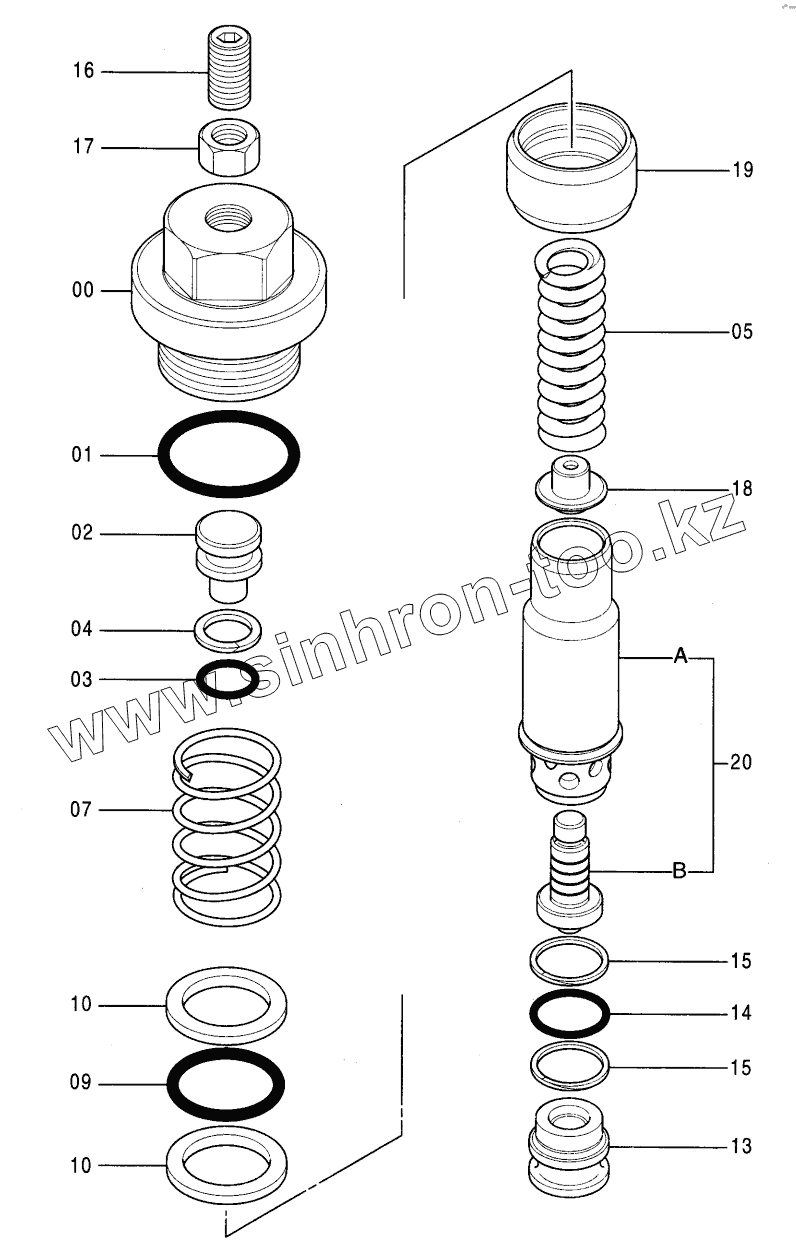 16
17
00
01
02
04
03
07
10
09
10
19
05
18
A
20
B
15
14
15
13
www.sinhron-too.kz