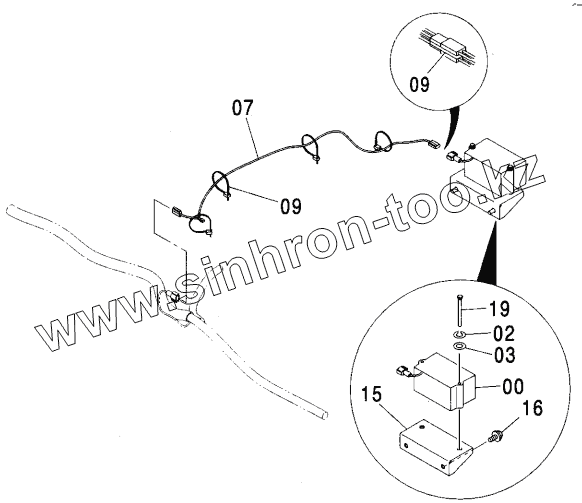 09

07

09

www.sinhron-too.kz

19

02

03

00

15

16