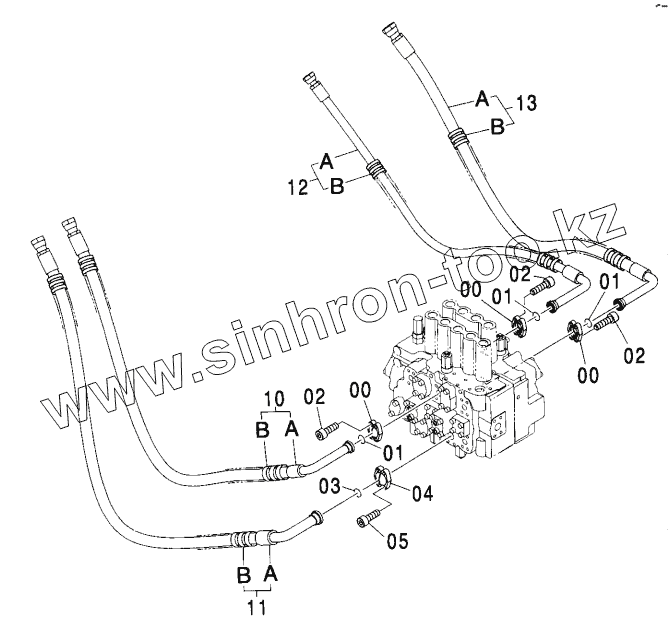 A
13
B
A
12
B
www.sinhron-too.kz
02
00
01
01
02
00
10
B A
02
00
01
03
04
05
B A
11