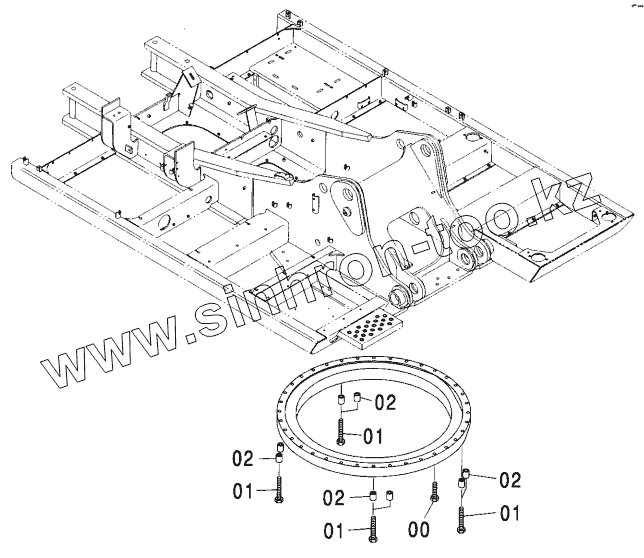 www.sinhron-too.kz

02
01
02
01
02
01
00
02
01