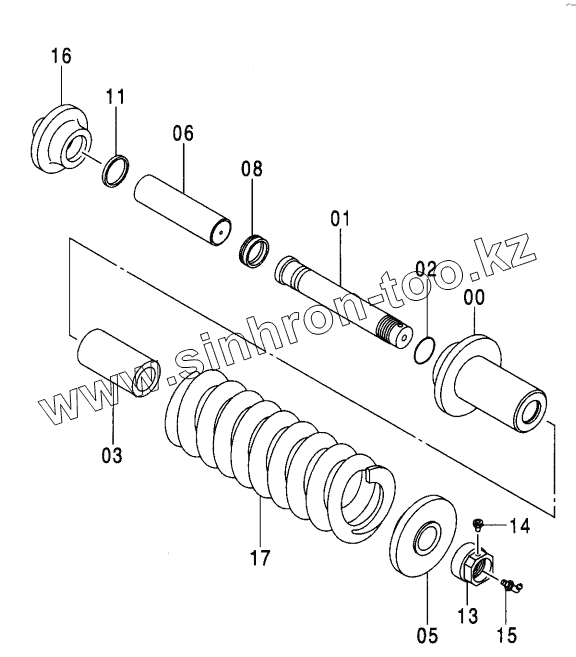 16
11
06
08
01
02
00
www.sinhron-too.kz
03
17
14
13
05
15