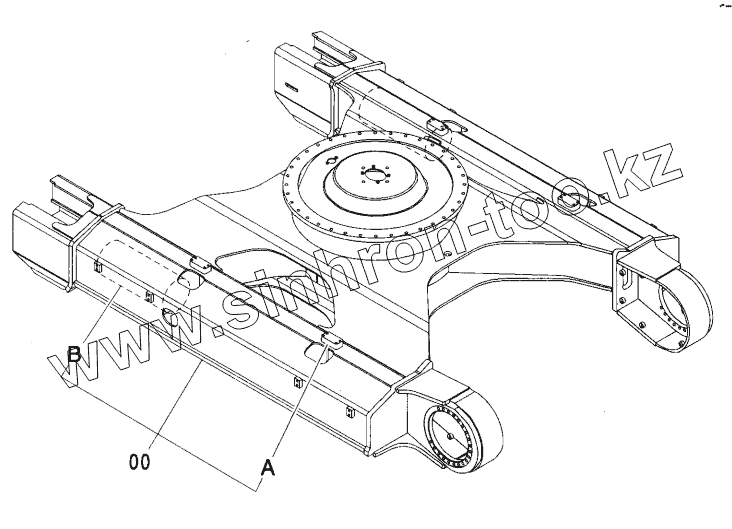 www.sinhron-too.kz

B

00

A