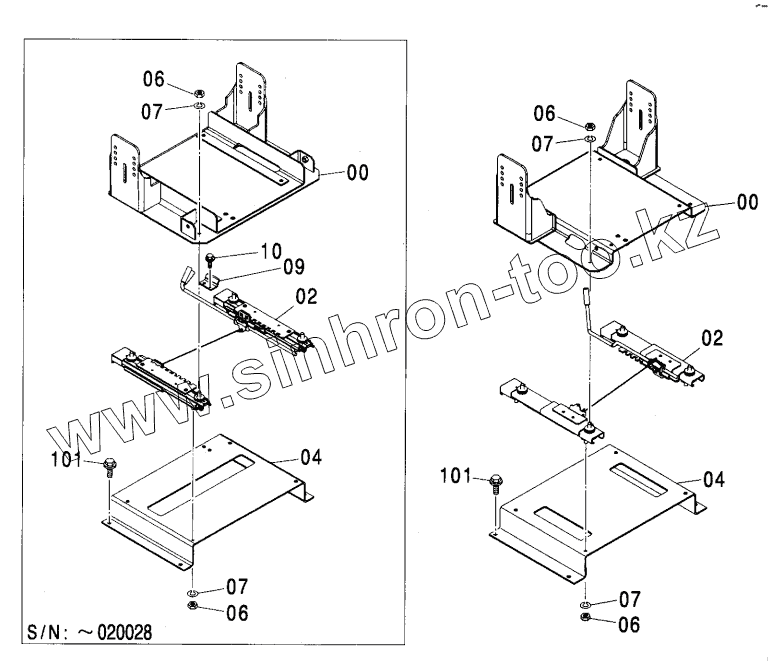 06
07
00
10
09
02
101
04
07
06
S/N: ～020028

06
07
00
02
101
04
07
06

www.sinhron-too.kz