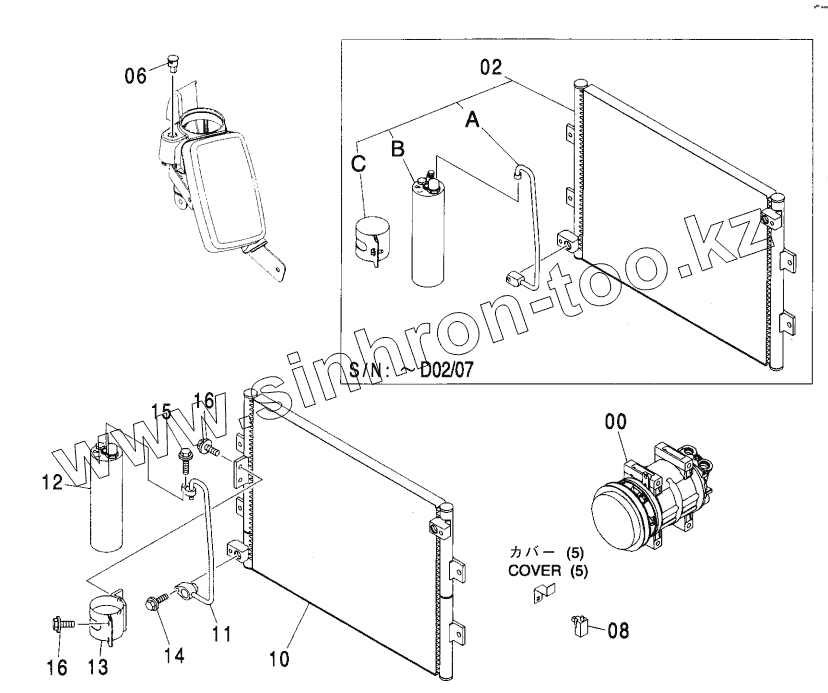 06

02

A

B

C

S/N: ~ D02/07

www.sinhron-too.kz

15

16

12

00

カバー (5)
COVER (5)

08

16

13

14

11

10