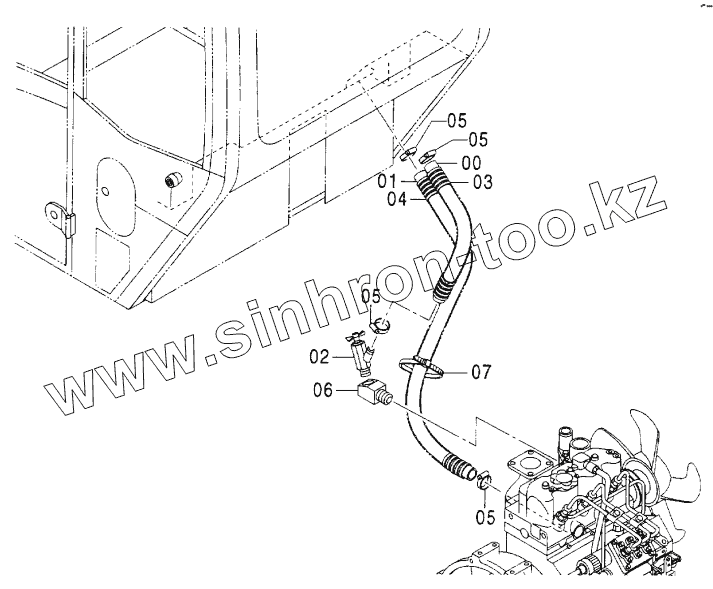 05
05
00
01
03
04
www.sinhron-too.kz
05
02
07
06
05